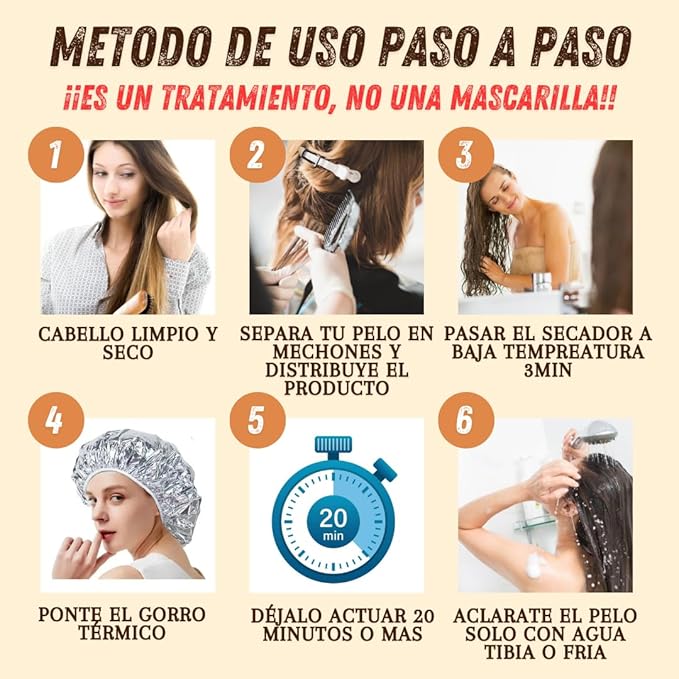 METODO DE USO PASO A PASO

¡¡ES UN TRATAMIENTO, NO UNA MASCARILLA!!

1

CABELLO LIMPIO Y SECO

2

SEPARA TU PELO EN MECHONES Y DISTRIBUYE EL PRODUCTO

3

PASAR EL SECADOR A BAJA TEMPREATURA 3MIN

4

PONTE EL GORRO TÉRMICO

5

20 min

DÉJALO ACTUAR 20 MINUTOS O MAS

6

ACLARATE EL PELO SOLO CON AGUA TIBIA O FRIA